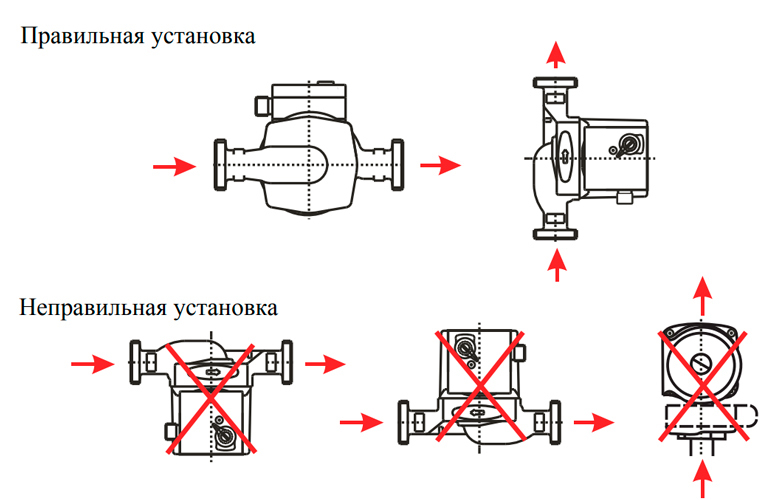 Правильная установка

Неправильная установка