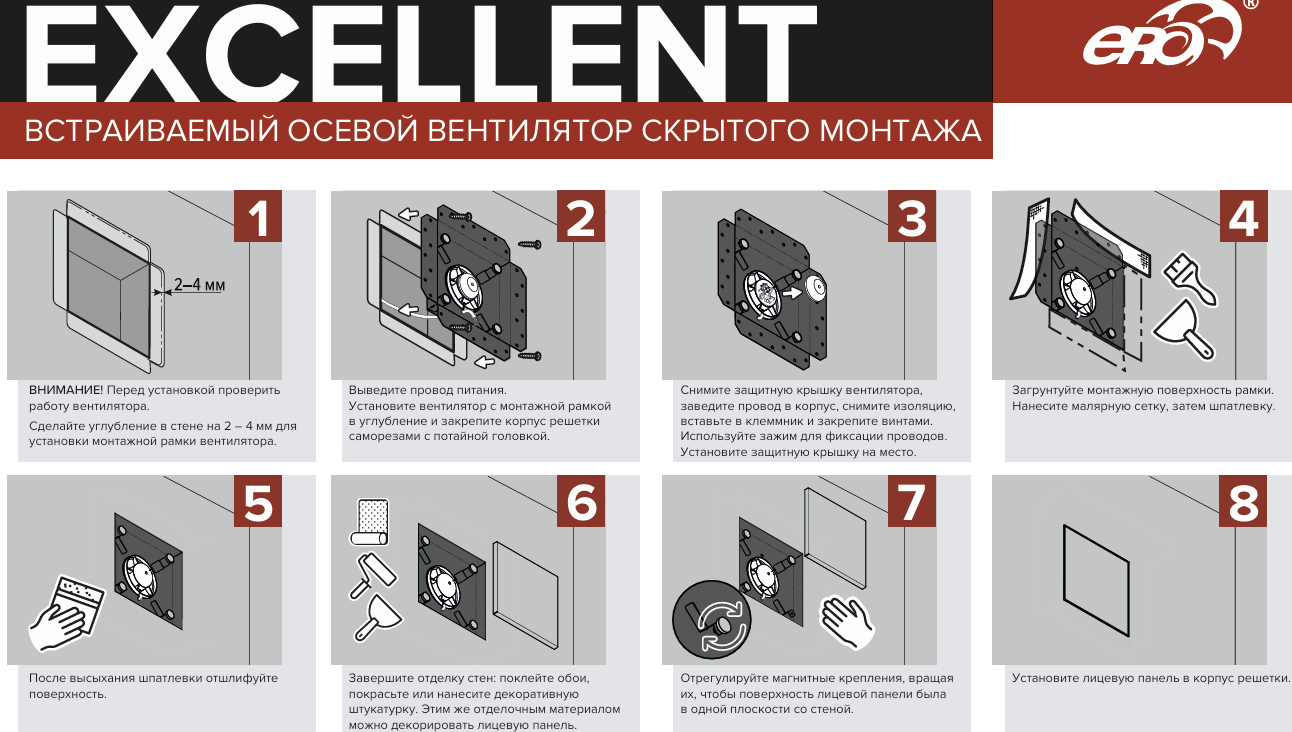 EXCELLENT

ERA®

ВСТРАИВАЕМЫЙ ОСЕВОЙ ВЕНТИЛЯТОР СКРЫТОГО МОНТАЖА

1

2–4 мм

ВНИМАНИЕ! Перед установкой проверить работу вентилятора.

Сделайте углубление в стене на 2 – 4 мм для установки монтажной рамки вентилятора.

2

Выведите провод питания.
Установите вентилятор с монтажной рамкой в углубление и закрепите корпус решетки саморезами с потайной головкой.

3

Снимите защитную крышку вентилятора, заведите провод в корпус, снимите изоляцию, вставьте в клеммник и закрепите винтами. Используйте зажим для фиксации проводов. Установите защитную крышку на место.

4

Загрунтуйте монтажную поверхность рамки. Нанесите малярную сетку, затем шпатлевку.

5

После высыхания шпатлевки отшлифуйте поверхность.

6

Завершите отделку стен: поклейте обои, покрасьте или нанесите декоративную штукатурку. Этим же отделочным материалом можно декорировать лицевую панель.

7

Отрегулируйте магнитные крепления, вращая их, чтобы поверхность лицевой панели была в одной плоскости со стеной.

8

Установите лицевую панель в корпус решетки.