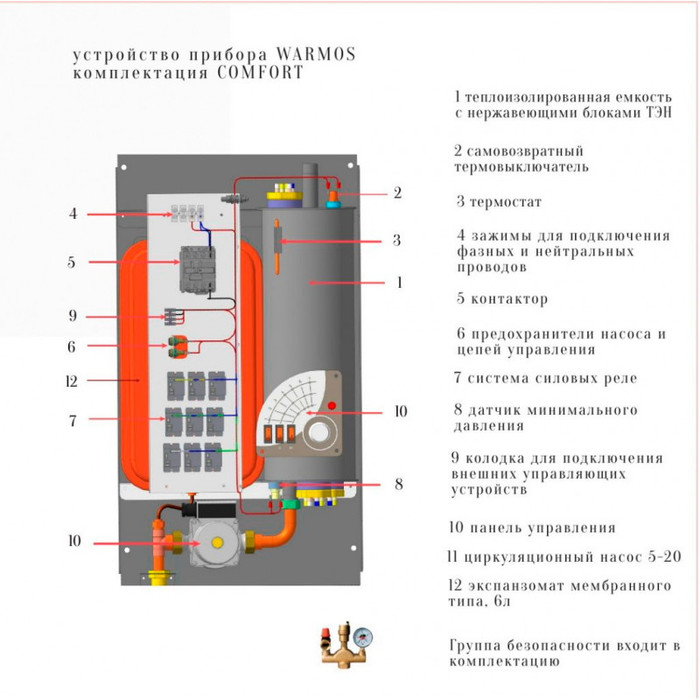 устройство прибора WARMOS
комплектация COMFORT

4

5

9

6

12

7

10

2

3

1

10

8

1 теплоизолированная емкость с нержавеющими блоками ТЭН

2 самовозвратный термовыключатель

3 термостат

4 зажимы для подключения фазных и нейтральных проводов

5 контактор

6 предохранители насоса и цепей управления

7 система силовых реле

8 датчик минимального давления

9 колодка для подключения внешних управляющих устройств

10 панель управления

11 циркуляционный насос 5-20

12 экспанзомат мембранного типа, 6л

Группа безопасности входит в комплектацию