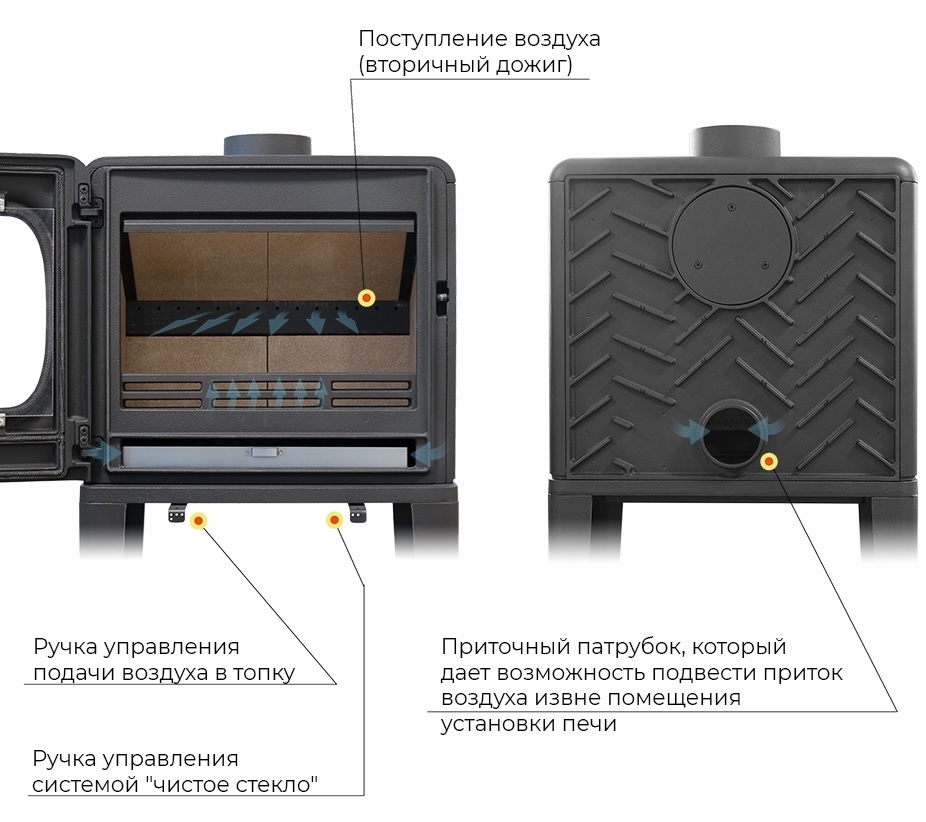 Поступление воздуха
(вторичный дожиг)

Ручка управления
подачи воздуха в топку

Ручка управления
системой "чистое стекло"

Приточный патрубок, который
дает возможность подвести приток
воздуха извне помещения
установки печи