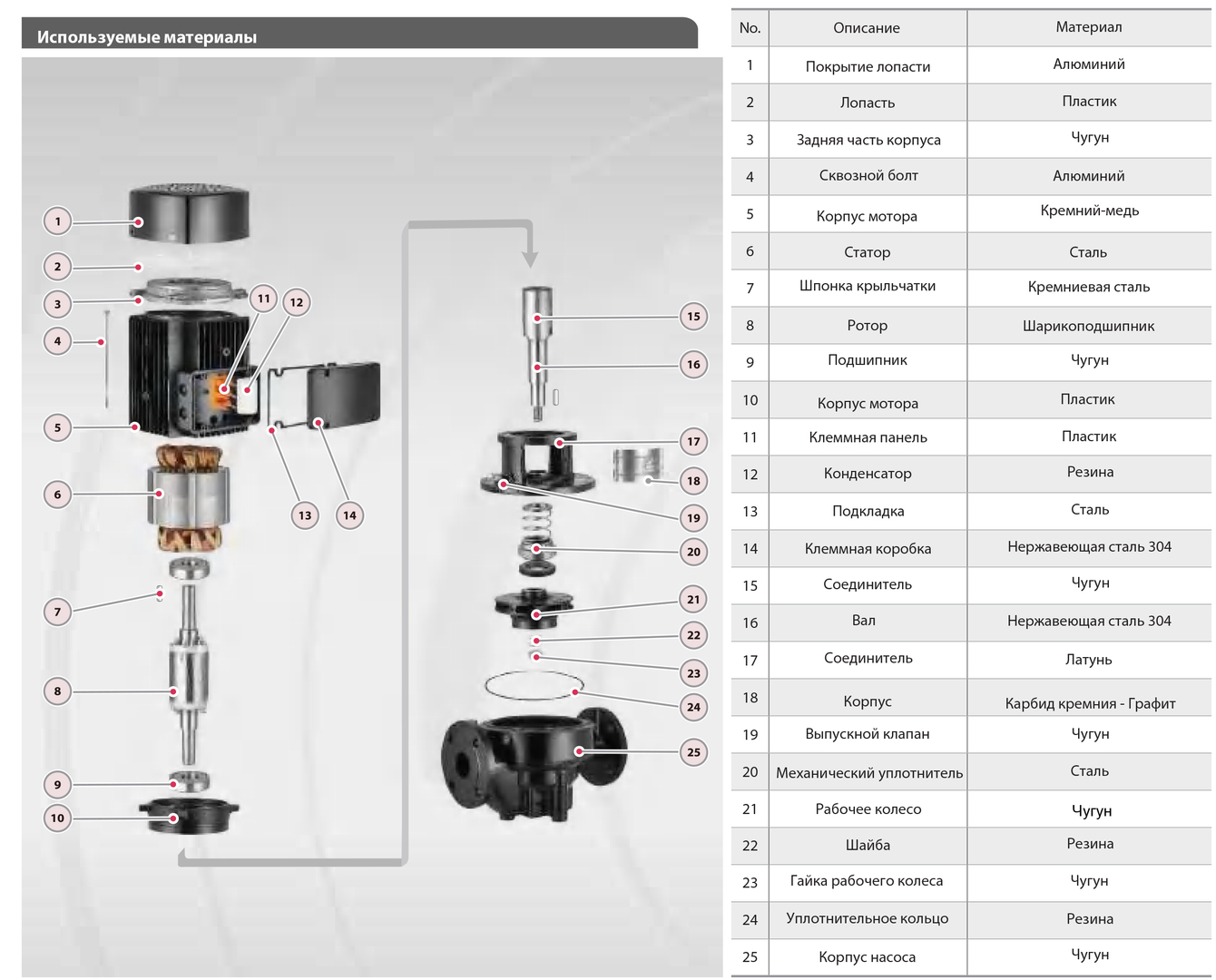 Используемые материалы

1
2
3
4
5
6
7
8
9
10
11
12
13
14
15
16
17
18
19
20
21
22
23
24
25

| No. | Описание | Материал |
|---|---|---|
| 1 | Покрытие лопасти | Алюминий |
| 2 | Лопасть | Пластик |
| 3 | Задняя часть корпуса | Чугун |
| 4 | Сквозной болт | Алюминий |
| 5 | Корпус мотора | Кремний-медь |
| 6 | Статор | Сталь |
| 7 | Шпонка крыльчатки | Кремниевая сталь |
| 8 | Ротор | Шарикоподшипник |
| 9 | Подшипник | Чугун |
| 10 | Корпус мотора | Пластик |
| 11 | Клеммная панель | Пластик |
| 12 | Конденсатор | Резина |
| 13 | Подкладка | Сталь |
| 14 | Клеммная коробка | Нержавеющая сталь 304 |
| 15 | Соединитель | Чугун |
| 16 | Вал | Нержавеющая сталь 304 |
| 17 | Соединитель | Латунь |
| 18 | Корпус | Карбид кремния - Графит |
| 19 | Выпускной клапан | Чугун |
| 20 | Механический уплотнитель | Сталь |
| 21 | Рабочее колесо | Чугун |
| 22 | Шайба | Резина |
| 23 | Гайка рабочего колеса | Чугун |
| 24 | Уплотнительное кольцо | Резина |
| 25 | Корпус насоса | Чугун |