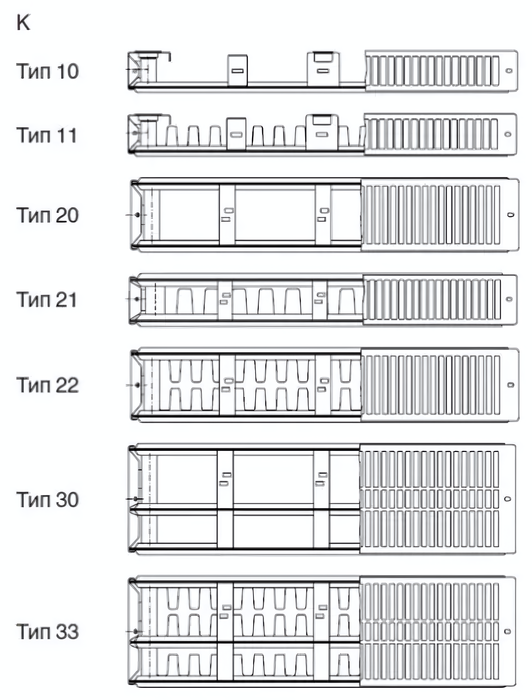 K

Тип 10

Тип 11

Тип 20

Тип 21

Тип 22

Тип 30

Тип 33