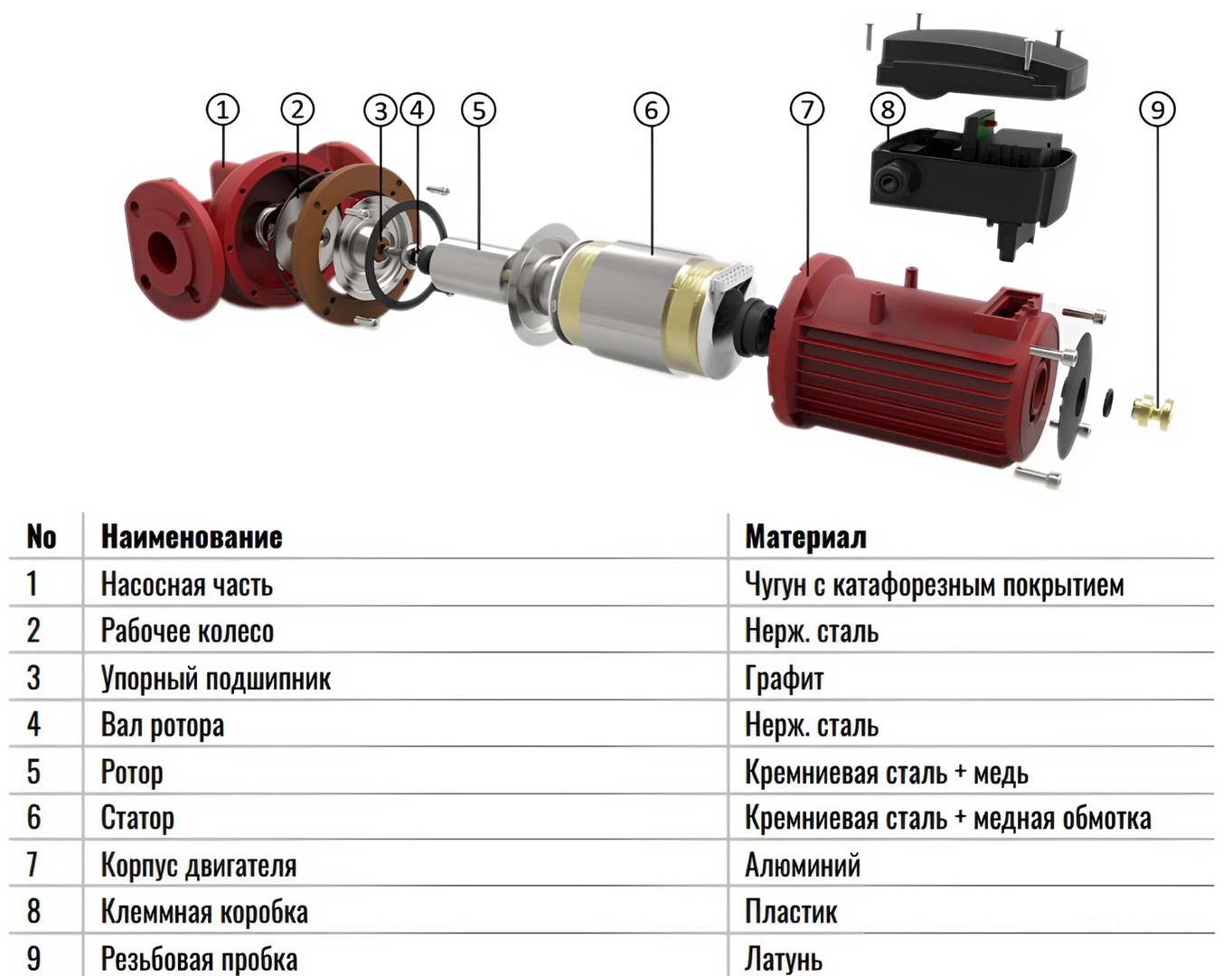 1 2 3 4 5 6 7 8 9

| No | Наименование | Материал |
|---|---|---|
| 1 | Насосная часть | Чугун с катафорезным покрытием |
| 2 | Рабочее колесо | Нерж. сталь |
| 3 | Упорный подшипник | Графит |
| 4 | Вал ротора | Нерж. сталь |
| 5 | Ротор | Кремниевая сталь + медь |
| 6 | Статор | Кремниевая сталь + медная обмотка |
| 7 | Корпус двигателя | Алюминий |
| 8 | Клеммная коробка | Пластик |
| 9 | Резьбовая пробка | Латунь |