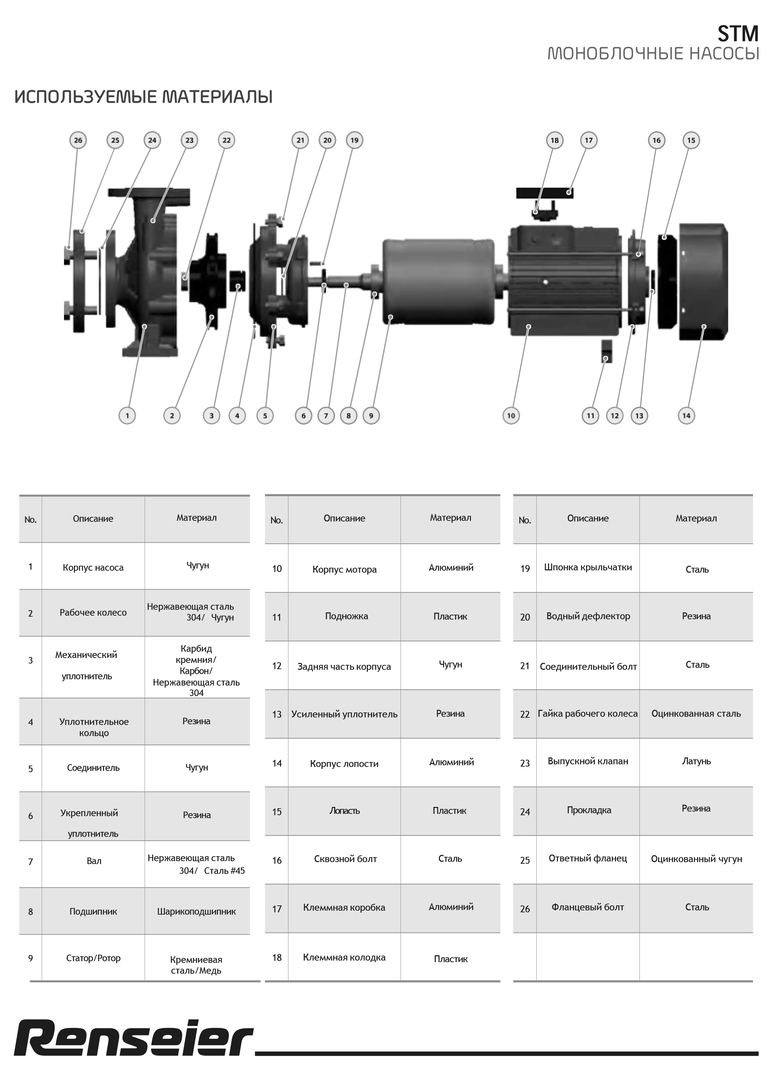 STM
МОНОБЛОЧНЫЕ НАСОСЫ

ИСПОЛЬЗУЕМЫЕ МАТЕРИАЛЫ

26 25 24 23 22 21 20 19 18 17 16 15

1 2 3 4 5 6 7 8 9 10 11 12 13 14

| No. | Описание | Материал |
|---|---|---|
| 1 | Корпус насоса | Чугун |
| 2 | Рабочее колесо | Нержавеющая сталь 304/ Чугун |
| 3 | Механический уплотнитель | Карбид кремния/ Карбон/ Нержавеющая сталь 304 |
| 4 | Уплотнительное кольцо | Резина |
| 5 | Соединитель | Чугун |
| 6 | Укрепленный уплотнитель | Резина |
| 7 | Вал | Нержавеющая сталь 304/ Сталь #45 |
| 8 | Подшипник | Шарикоподшипник |
| 9 | Статор/Ротор | Кремниевая сталь/Медь |

| No. | Описание | Материал |
|---|---|---|
| 10 | Корпус мотора | Алюминий |
| 11 | Подножка | Пластик |
| 12 | Задняя часть корпуса | Чугун |
| 13 | Усиленный уплотнитель | Резина |
| 14 | Корпус лопости | Алюминий |
| 15 | Лопасть | Пластик |
| 16 | Сквозной болт | Сталь |
| 17 | Клеммная коробка | Алюминий |
| 18 | Клеммная колодка | Пластик |

| No. | Описание | Материал |
|---|---|---|
| 19 | Шпонка крыльчатки | Сталь |
| 20 | Водный дефлектор | Резина |
| 21 | Соединительный болт | Сталь |
| 22 | Гайка рабочего колеса | Оцинкованная сталь |
| 23 | Выпускной клапан | Латунь |
| 24 | Прокладка | Резина |
| 25 | Ответный фланец | Оцинкованный чугун |
| 26 | Фланцевый болт | Сталь |

Renseier