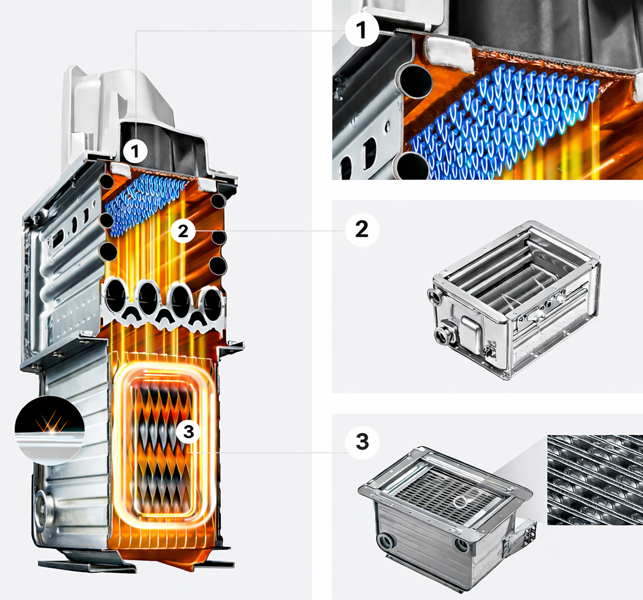 1
1
2
2
3
3