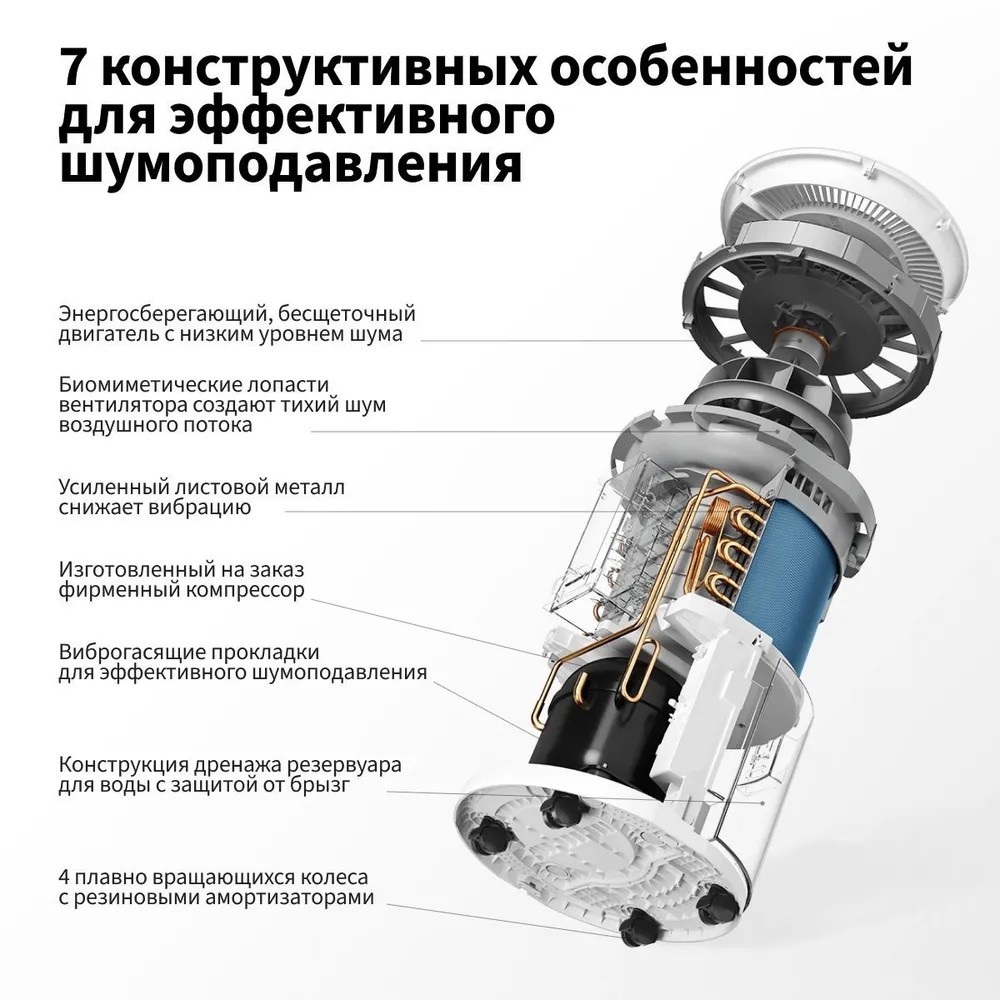 7 конструктивных особенностей для эффективного шумоподавления

Энергосберегающий, бесщеточный двигатель с низким уровнем шума

Биомиметические лопасти вентилятора создают тихий шум воздушного потока

Усиленный листовой металл снижает вибрацию

Изготовленный на заказ фирменный компрессор

Виброгасящие прокладки для эффективного шумоподавления

Конструкция дренажа резервуара для воды с защитой от брызг

4 плавно вращающихся колеса с резиновыми амортизаторами